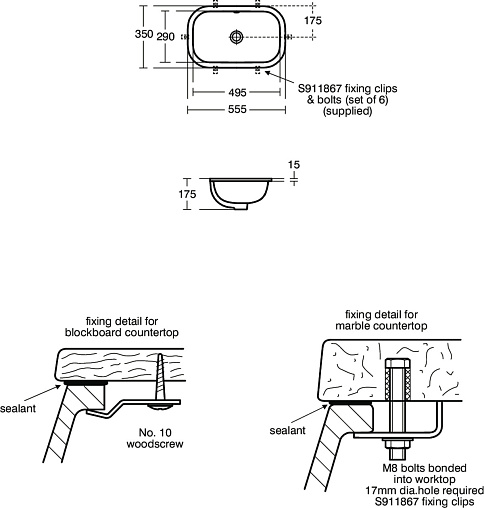 350
290
175
495
555
S911867 fixing clips & bolts (set of 6) (supplied)

15
175

fixing detail for blockboard countertop

sealant

No. 10 woodscrew

fixing detail for marble countertop

sealant

M8 bolts bonded into worktop
17mm dia.hole required
S911867 fixing clips